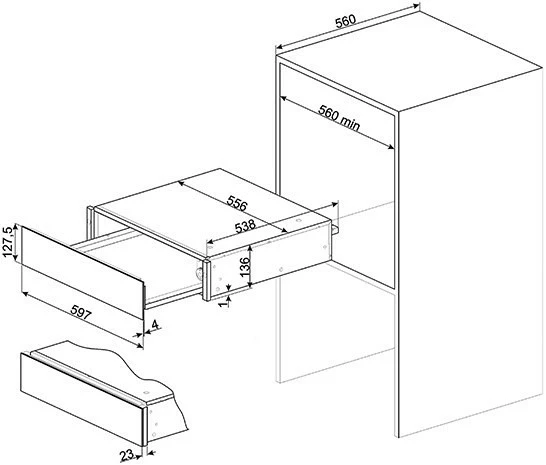 560
560 min
556
538
127,5
136
1
597
4
23