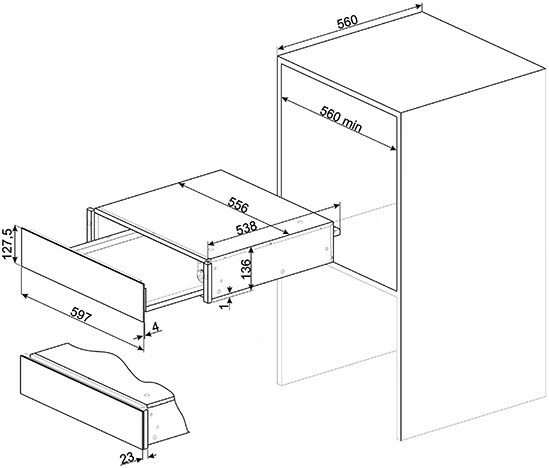 560
560 min
556
538
127,5
136
1
597
4
23